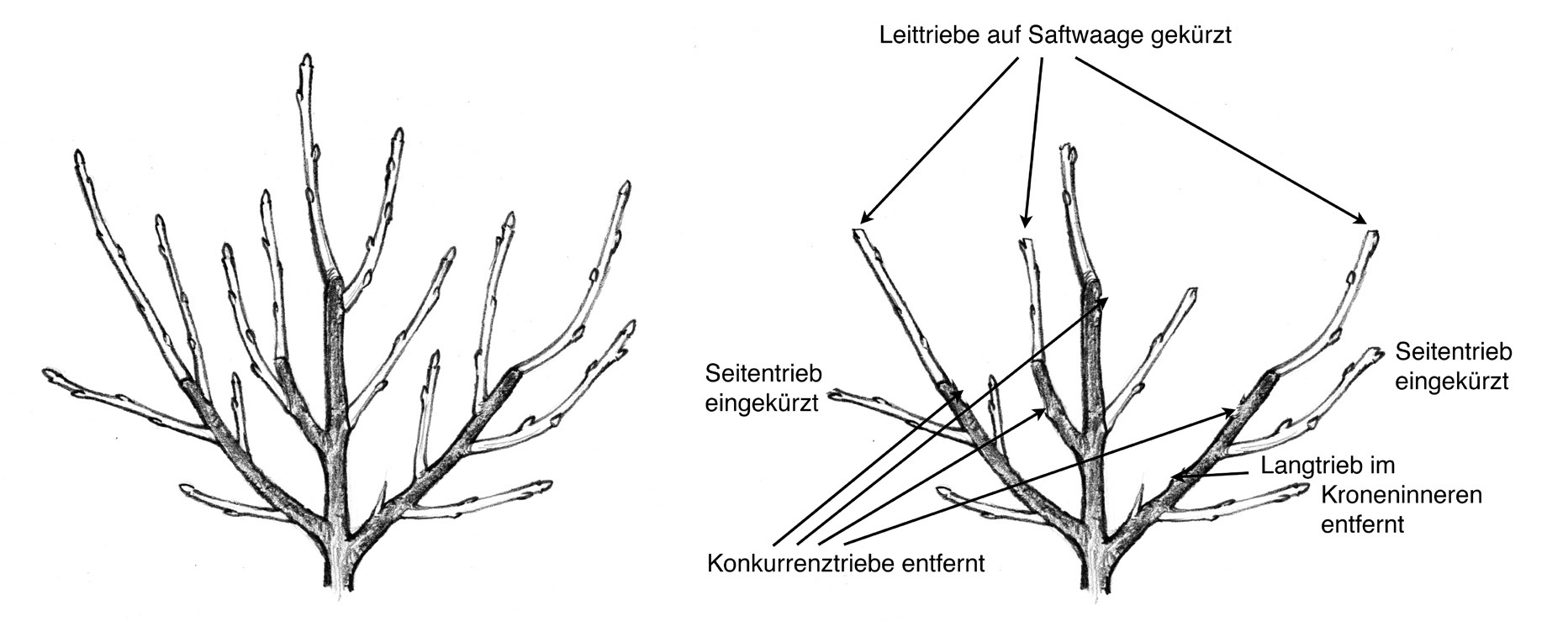 Leittriebe auf Saftwaage gekürzt

Seitentrieb eingekürzt

Seitentrieb eingekürzt

Langtrieb im Kroneninneren entfernt

Konkurrenztriebe entfernt